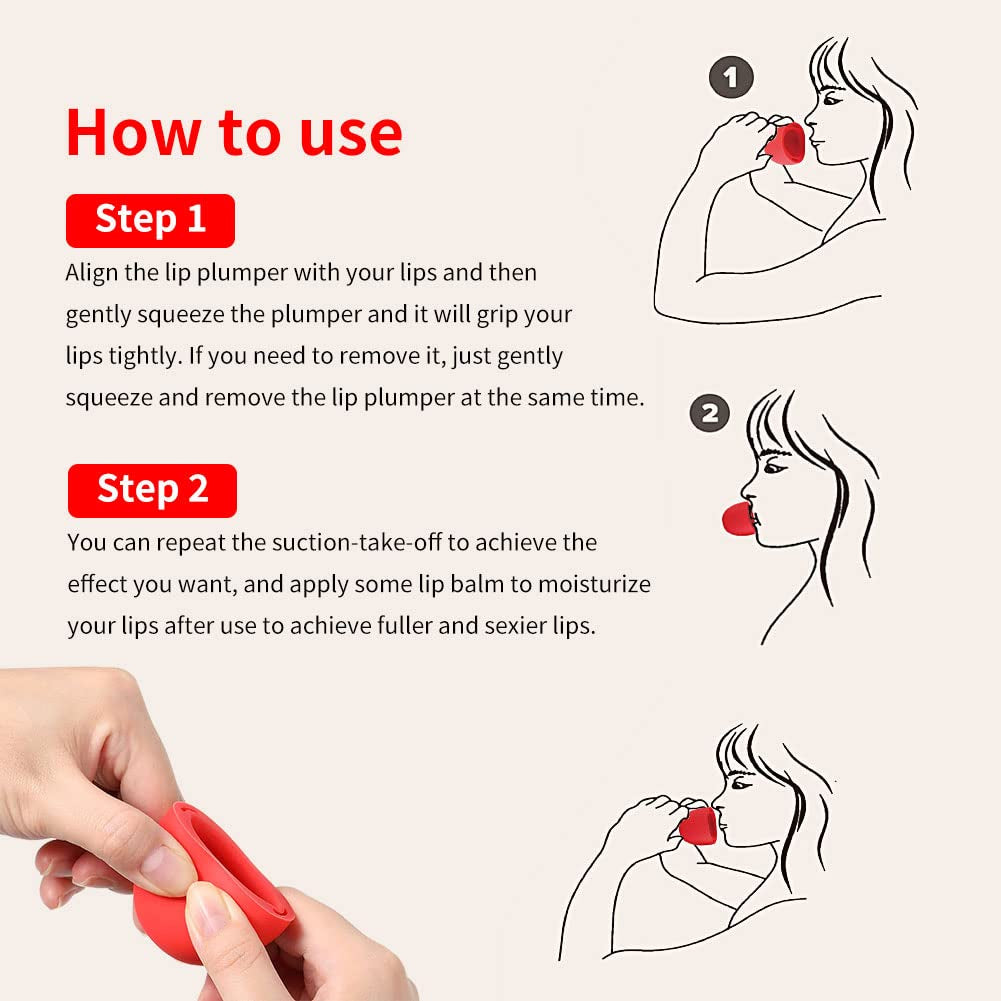 How to use

Step 1

Align the lip plumper with your lips and then gently squeeze the plumper and it will grip your lips tightly. If you need to remove it, just gently squeeze and remove the lip plumper at the same time.

Step 2

You can repeat the suction-take-off to achieve the effect you want, and apply some lip balm to moisturize your lips after use to achieve fuller and sexier lips.

1

2