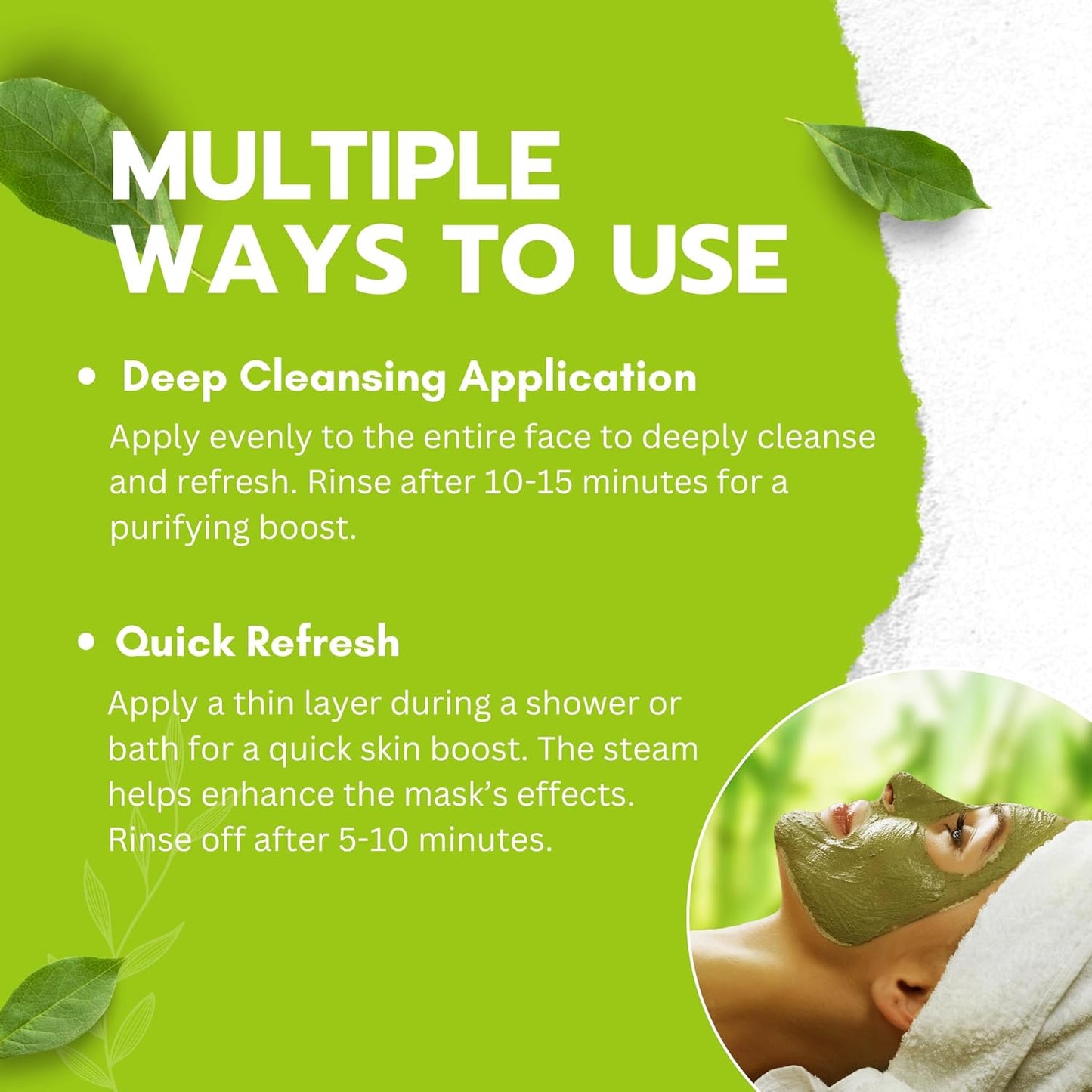 MULTIPLE WAYS TO USE

• Deep Cleansing Application
Apply evenly to the entire face to deeply cleanse and refresh. Rinse after 10-15 minutes for a purifying boost.

• Quick Refresh
Apply a thin layer during a shower or bath for a quick skin boost. The steam helps enhance the mask's effects. Rinse off after 5-10 minutes.