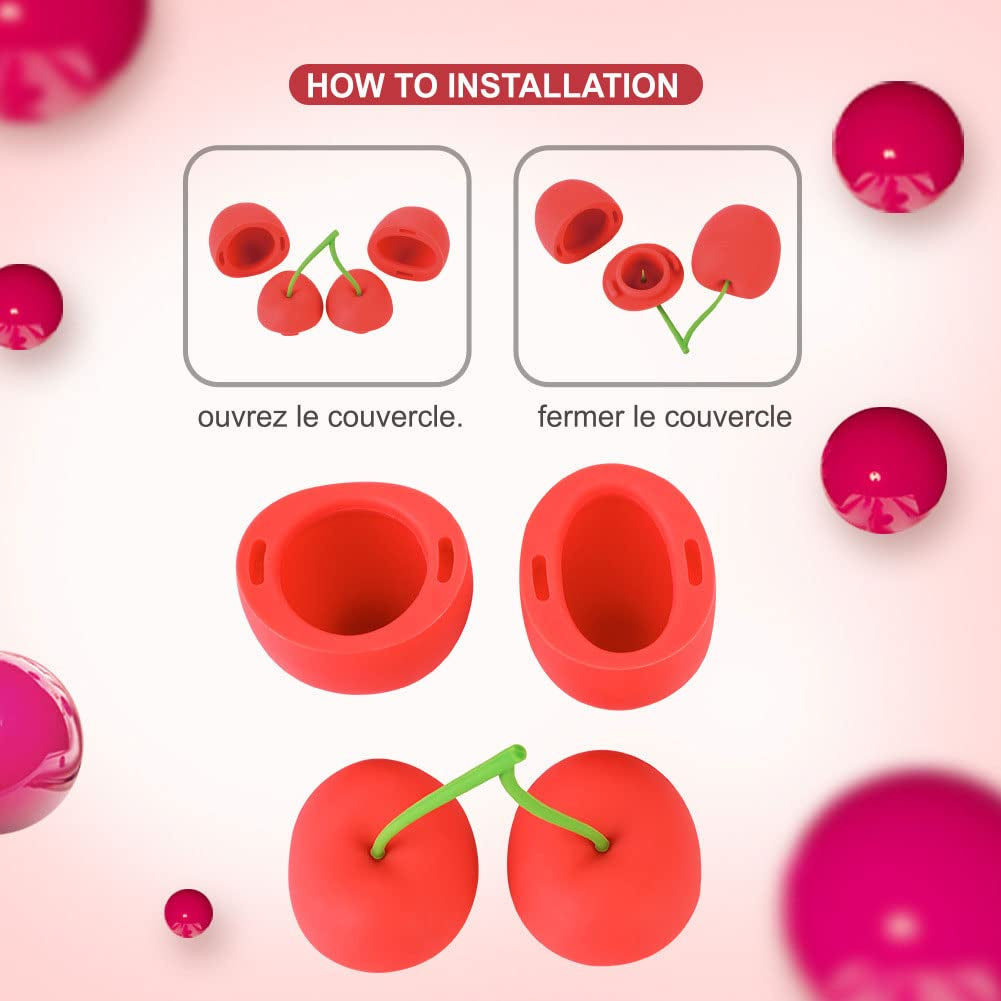 HOW TO INSTALLATION

ouvrez le couvercle.

fermer le couvercle